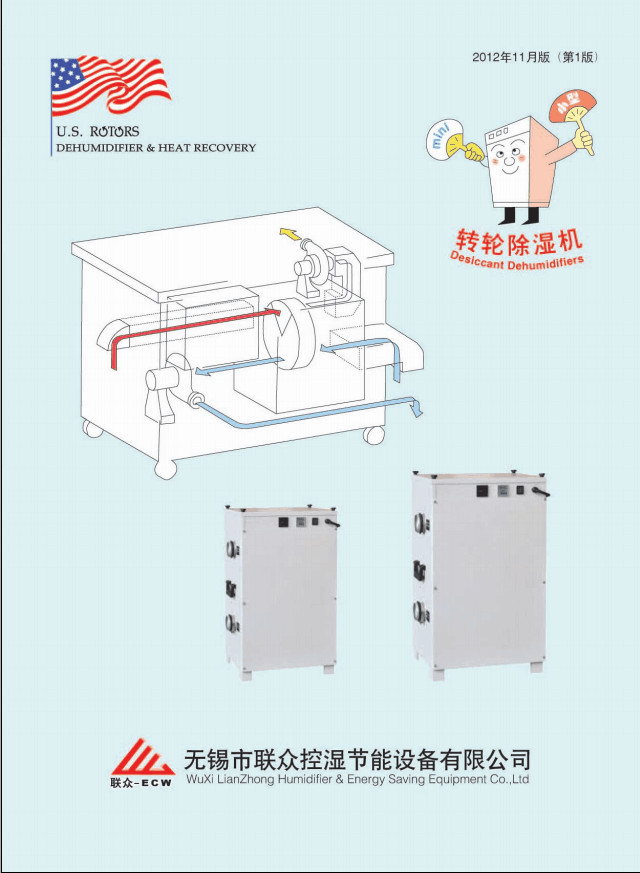 2012年11月版（第1版）

U.S. ROTORS
DEHUMIDIFIER & HEAT RECOVERY

mini
小型

转轮除湿机
Desiccant Dehumidifiers

联众-ECW
无锡市联众控湿节能设备有限公司
WuXi LianZhong Humidifier & Energy Saving Equipment Co.,Ltd